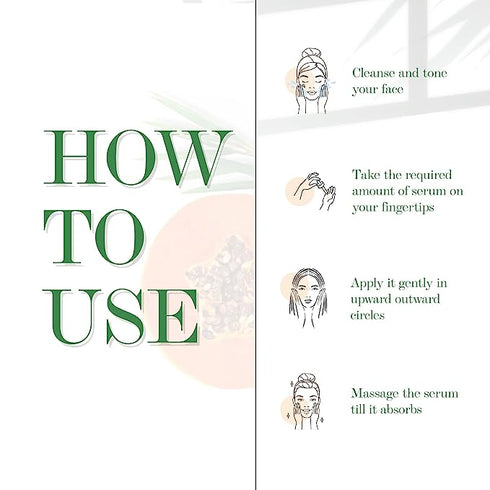 HOW TO USE

Cleanse and tone your face

Take the required amount of serum on your fingertips

Apply it gently in upward outward circles

Massage the serum till it absorbs